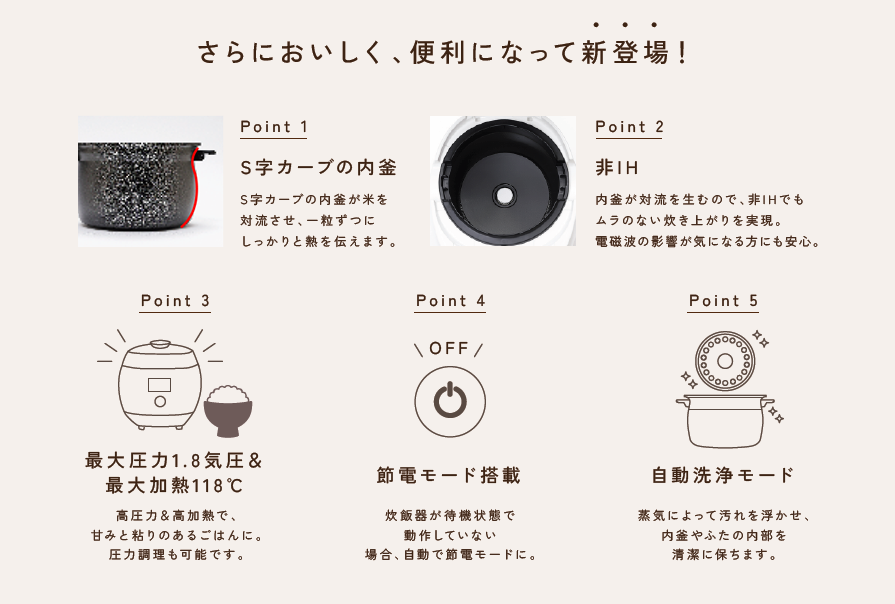 さらにおいしく、便利になって新登場！

Point 1

S字カーブの内釜

S字カーブの内釜が米を対流させ、一粒ずつにしっかりと熱を伝えます。

Point 2

非IH

内釜が対流を生むので、非IHでもムラのない炊き上がりを実現。電磁波の影響が気になる方にも安心。

Point 3

最大圧力1.8気圧＆最大加熱118℃

高圧力＆高加熱で、甘みと粘りのあるごはんに。圧力調理も可能です。

Point 4

OFF

節電モード搭載

炊飯器が待機状態で動作していない場合、自動で節電モードに。

Point 5

自動洗浄モード

蒸気によって汚れを浮かせ、内釜やふたの内部を清潔に保ちます。